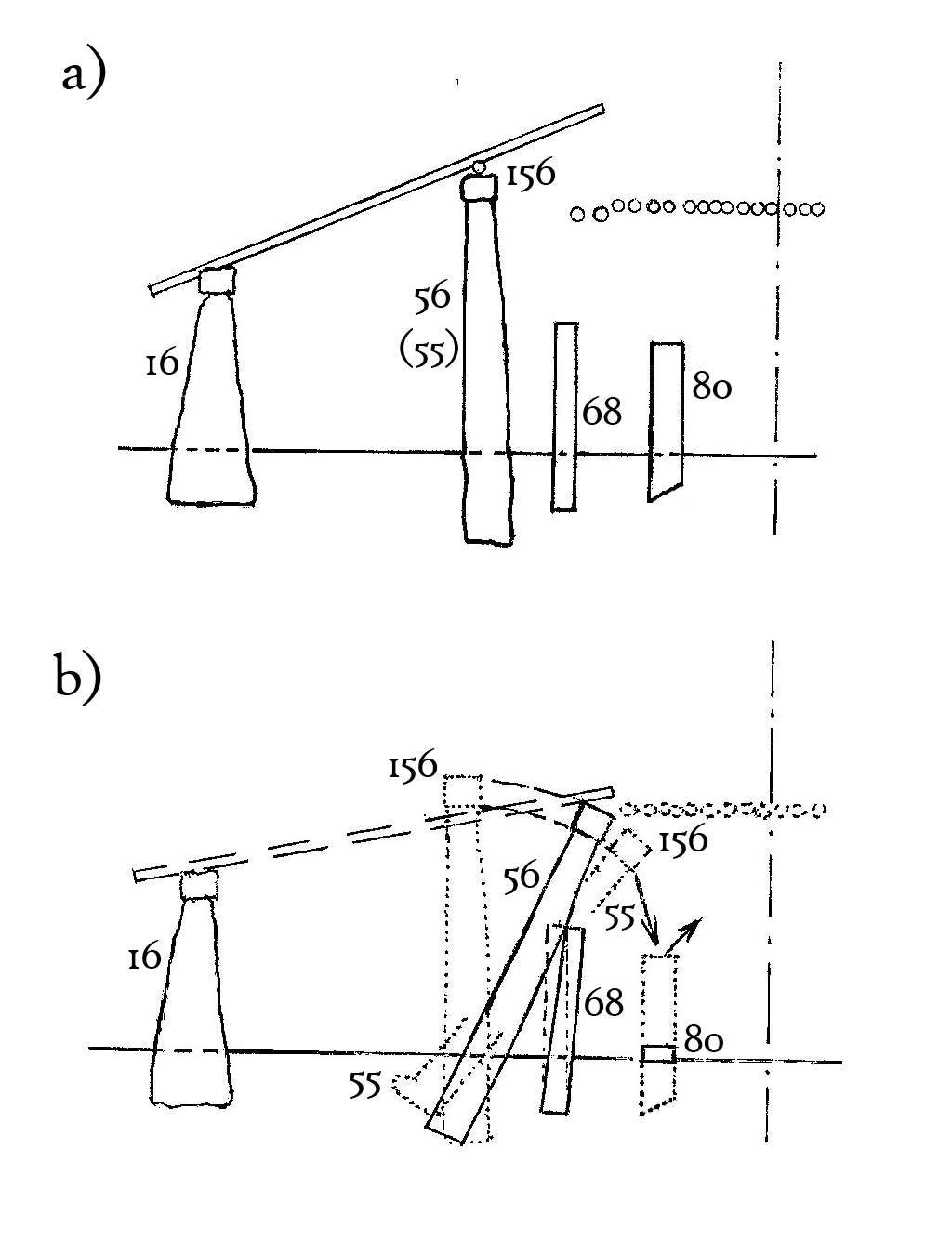 a)

156

56
(55)

16

68

80

b)

156

156

56

55

16

68

80

55